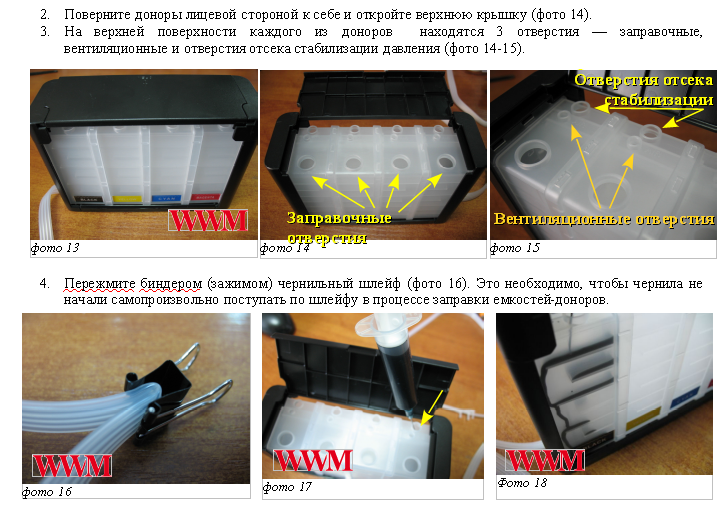 2. Поверните доноры лицевой стороной к себе и откройте верхнюю крышку (фото 14).
3. На верхней поверхности каждого из доноров находятся 3 отверстия — заправочные, вентиляционные и отверстия отсека стабилизации давления (фото 14-15).

BLACK YELLOW CYAN MAGENTA

WWM

фото 13

Заправочные отверстия

фото 14

Отверстия отсека стабилизации

Вентиляционные отверстия

фото 15

4. Пережмите биндером (зажимом) чернильный шлейф (фото 16). Это необходимо, чтобы чернила не начали самопроизвольно поступать по шлейфу в процессе заправки емкостей-доноров.

WWM

фото 16

WWM

фото 17

WWM

Фото 18