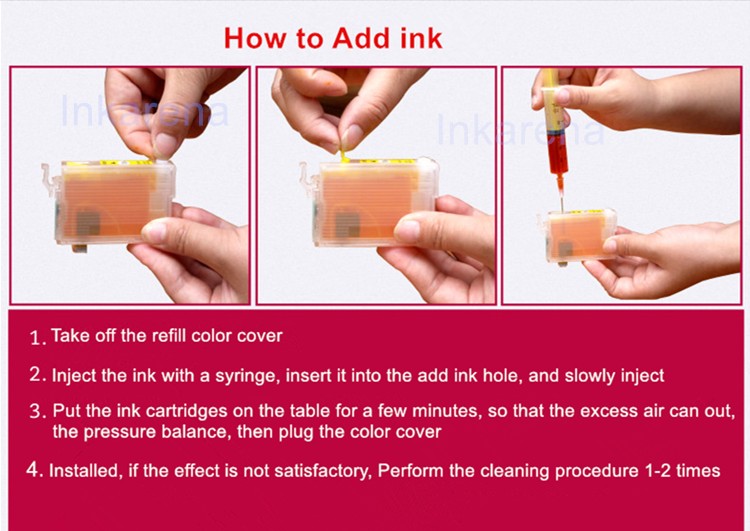 How to Add ink

Inkarena

Inkarena

1. Take off the refill color cover

2. Inject the ink with a syringe, insert it into the add ink hole, and slowly inject

3. Put the ink cartridges on the table for a few minutes, so that the excess air can out, the pressure balance, then plug the color cover

4. Installed, if the effect is not satisfactory, Perform the cleaning procedure 1-2 times